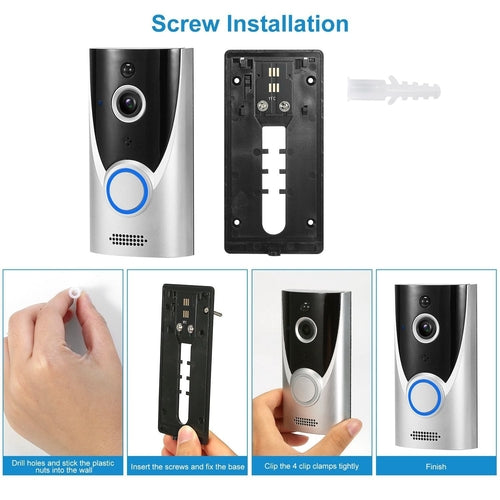 Screw Installation

Drill holes and stick the plastic nuts into the wall

Insert the screws and fix the base

Clip the 4 clip clamps tightly

Finish