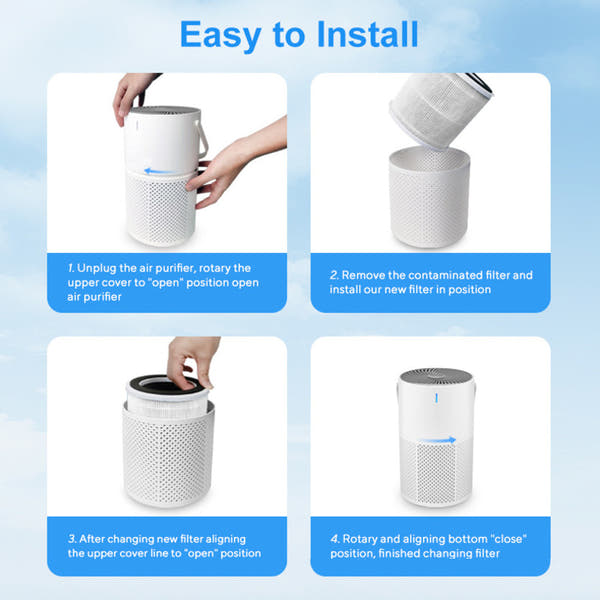 Easy to Install

1. Unplug the air purifier, rotary the upper cover to "open" position open air purifier

2. Remove the contaminated filter and install our new filter in position

3. After changing new filter aligning the upper cover line to "open" position

4. Rotary and aligning bottom "close" position, finished changing filter